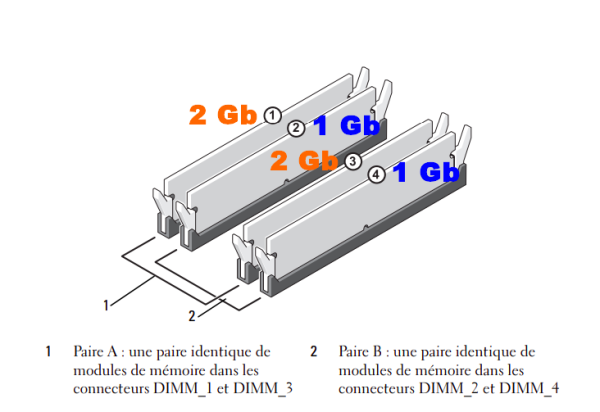 2 Gb 1
2 1 Gb
2 Gb 3
4 1 Gb

1
2

1 Paire A : une paire identique de modules de mémoire dans les connecteurs DIMM_1 et DIMM_3

2 Paire B : une paire identique de modules de mémoire dans les connecteurs DIMM_2 et DIMM_4